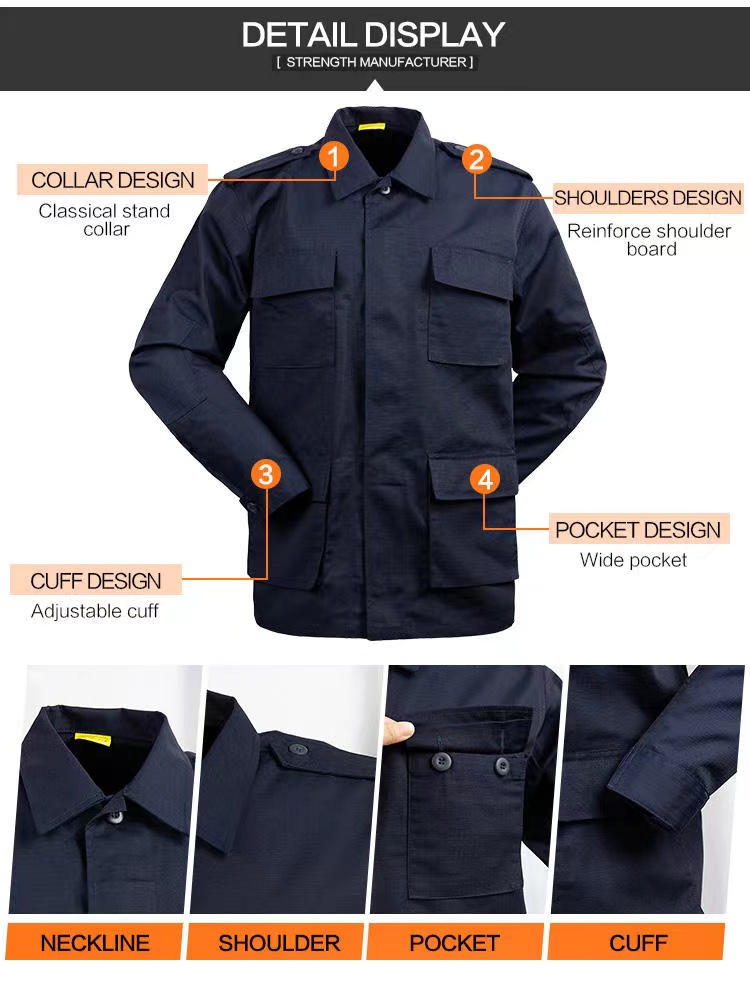 DETAIL DISPLAY
[ STRENGTH MANUFACTURER ]

1
COLLAR DESIGN
Classical stand collar

2
SHOULDERS DESIGN
Reinforce shoulder board

3
CUFF DESIGN
Adjustable cuff

4
POCKET DESIGN
Wide pocket

NECKLINE

SHOULDER

POCKET

CUFF