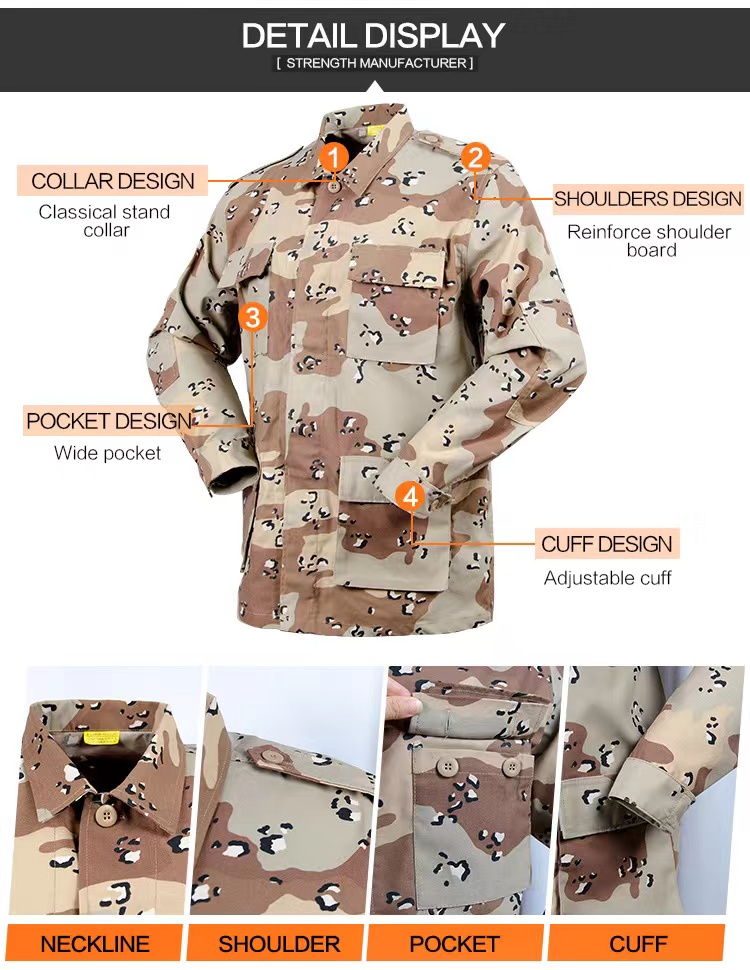 DETAIL DISPLAY
[ STRENGTH MANUFACTURER ]

1
COLLAR DESIGN
Classical stand collar

2
SHOULDERS DESIGN
Reinforce shoulder board

3
POCKET DESIGN
Wide pocket

4
CUFF DESIGN
Adjustable cuff

NECKLINE

SHOULDER

POCKET

CUFF